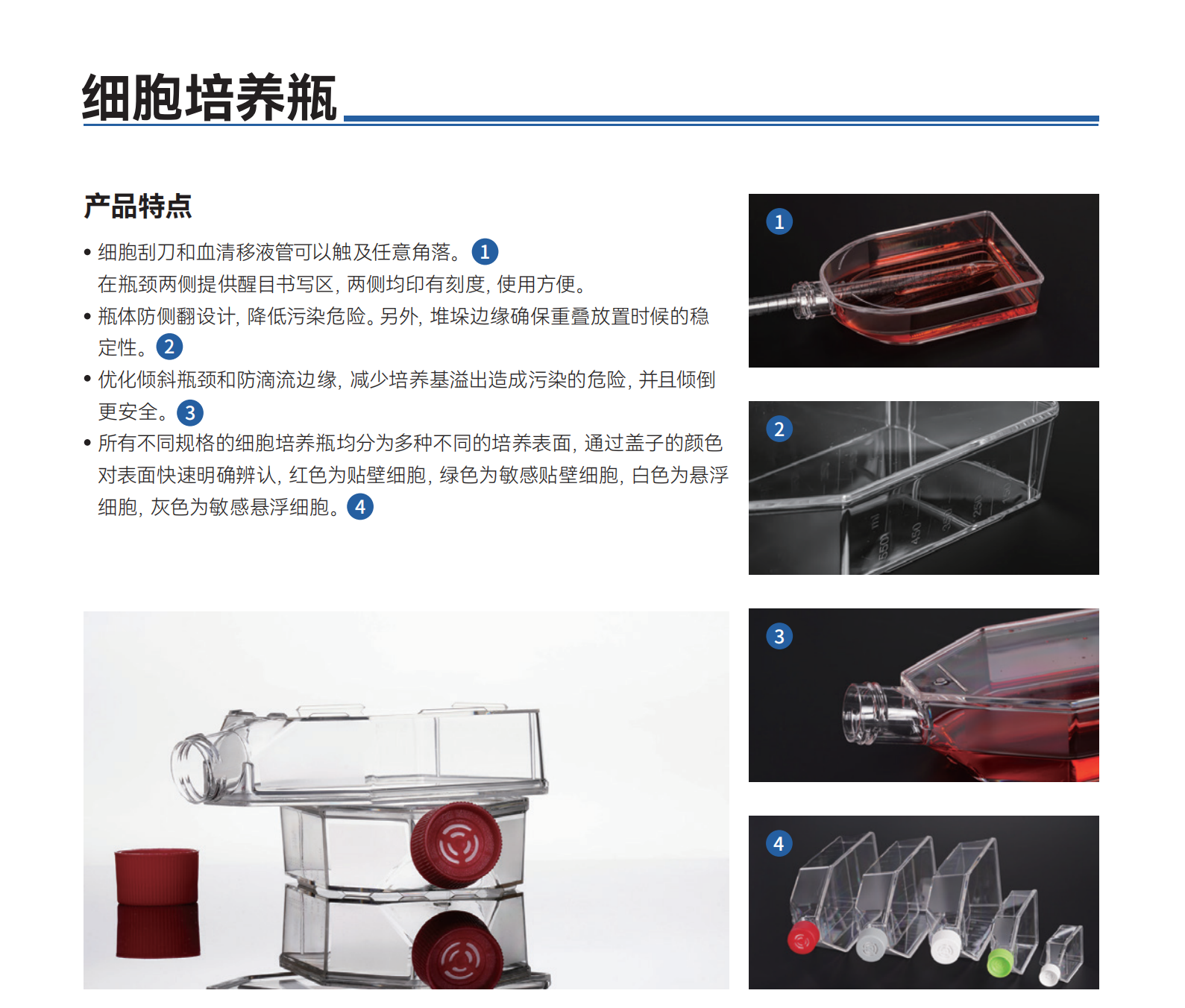 细胞培养瓶

产品特点

• 细胞刮刀和血清移液管可以触及任意角落。1
在瓶颈两侧提供醒目书写区，两侧均印有刻度，使用方便。
• 瓶体防侧翻设计，降低污染危险。另外，堆垛边缘确保重叠放置时候的稳定性。2
• 优化倾斜瓶颈和防滴流边缘，减少培养基溢出造成污染的危险，并且倾倒更安全。3
• 所有不同规格的细胞培养瓶均分为多种不同的培养表面，通过盖子的颜色对表面快速明确辨认，红色为贴壁细胞，绿色为敏感贴壁细胞，白色为悬浮细胞，灰色为敏感悬浮细胞。4

1

2

ml 550 450 350 250 150

3

4