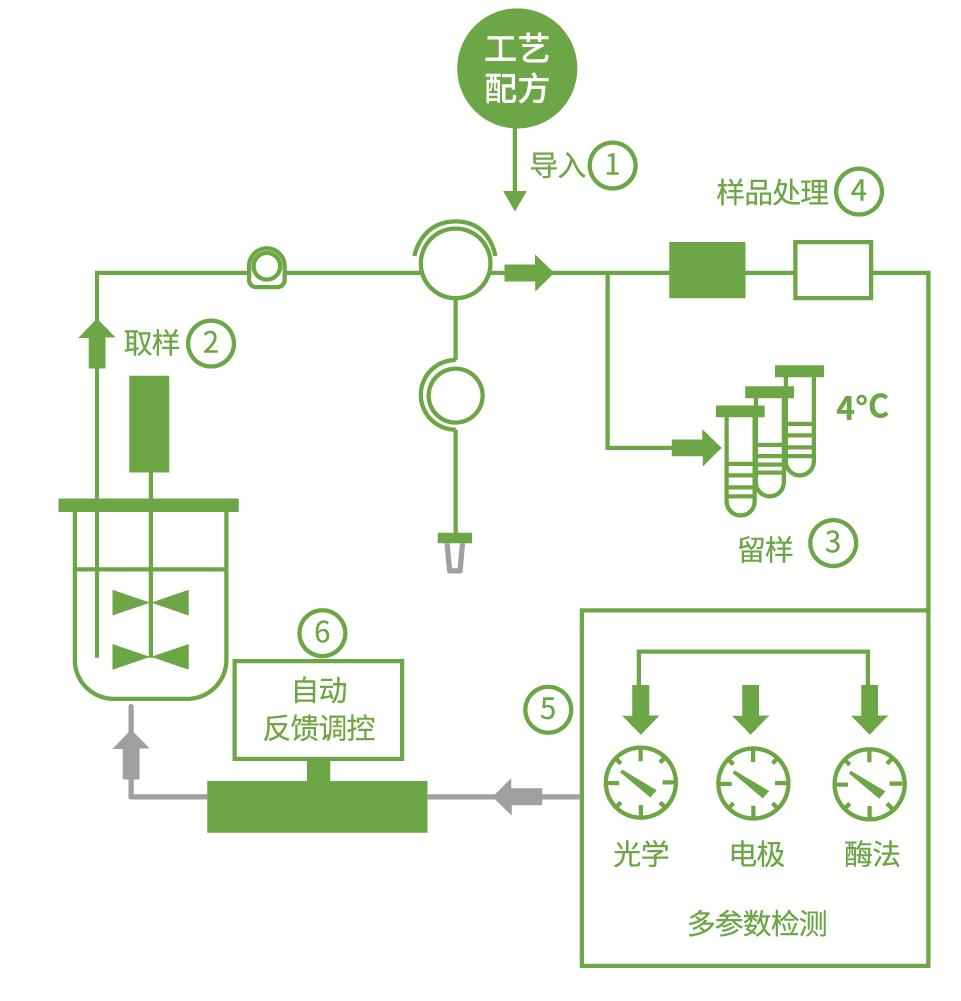 工艺
配方

导入 1

样品处理 4

取样 2

4°C

留样 3

6
自动
反馈调控

5

光学 电极 酶法

多参数检测